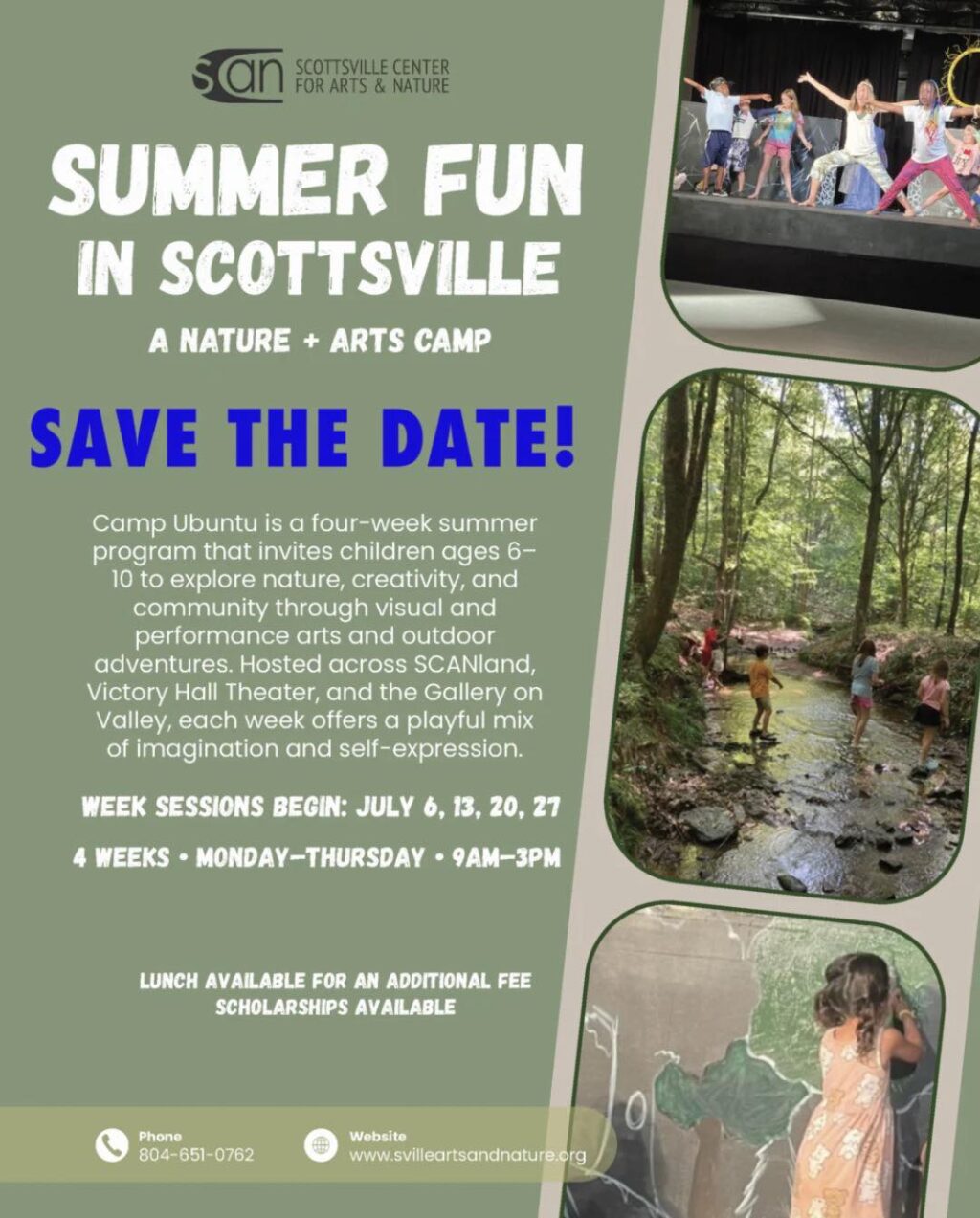 scan SCOTTSVILLE CENTER FOR ARTS & NATURE

SUMMER FUN IN SCOTTSVILLE

A NATURE + ARTS CAMP

SAVE THE DATE!

Camp Ubuntu is a four-week summer program that invites children ages 6–10 to explore nature, creativity, and community through visual and performance arts and outdoor adventures. Hosted across SCANland, Victory Hall Theater, and the Gallery on Valley, each week offers a playful mix of imagination and self-expression.

WEEK SESSIONS BEGIN: JULY 6, 13, 20, 27

4 WEEKS • MONDAY–THURSDAY • 9AM–3PM

LUNCH AVAILABLE FOR AN ADDITIONAL FEE
SCHOLARSHIPS AVAILABLE

Phone
804-651-0762

Website
www.svilleartsandnature.org